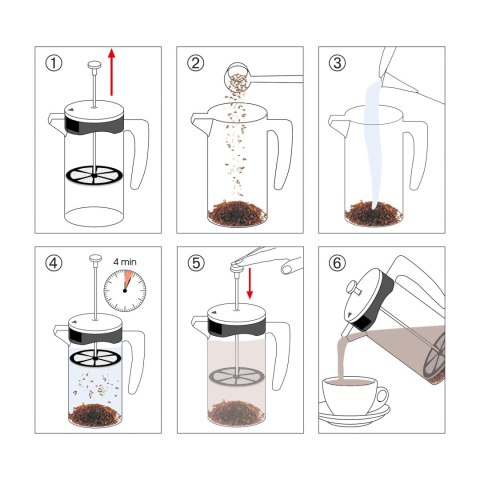 ①

②

③

④

4 min

⑤

⑥